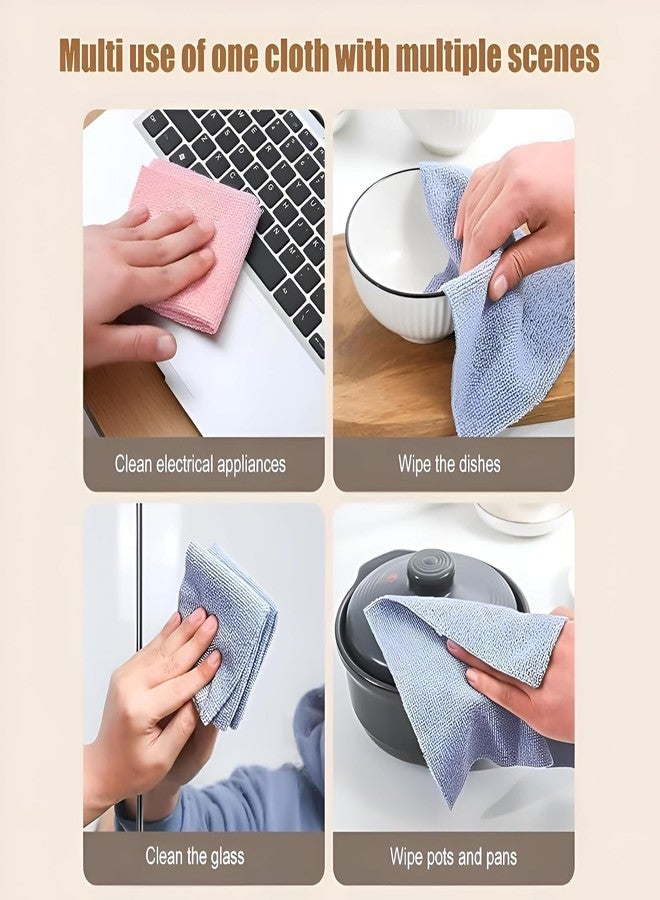 Multi use of one cloth with multiple scenes

Clean electrical appliances

Wipe the dishes

Clean the glass

Wipe pots and pans